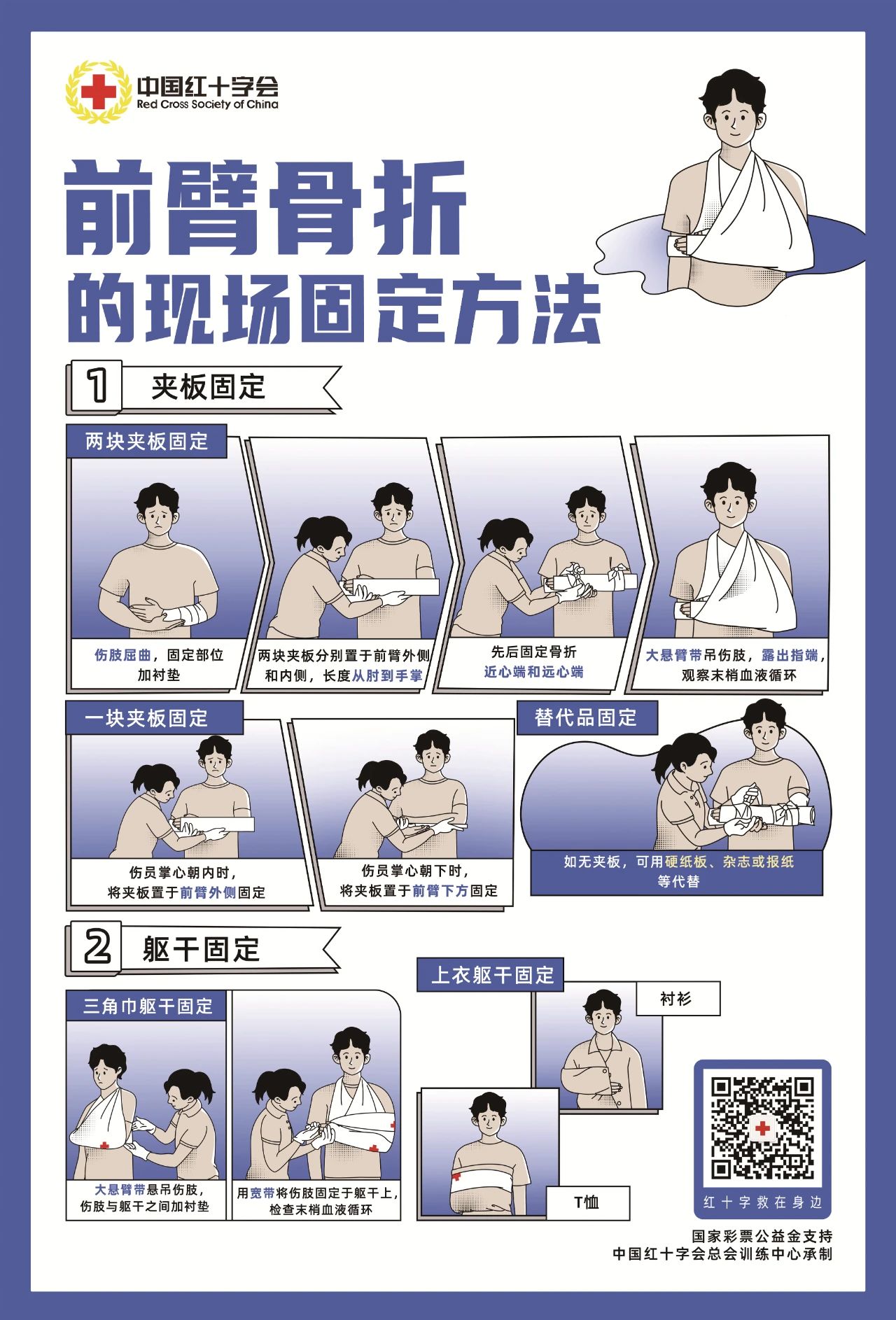 中国红十字会
Red Cross Society of China

前臂骨折
的现场固定方法

1 夹板固定

两块夹板固定

伤肢屈曲，固定部位加衬垫

两块夹板分别置于前臂外侧和内侧，长度从肘到手掌

先后固定骨折近心端和远心端

大悬臂带吊伤肢，露出指端，观察末梢血液循环

一块夹板固定

伤员掌心朝内时，将夹板置于前臂外侧固定

伤员掌心朝下时，将夹板置于前臂下方固定

替代品固定

如无夹板，可用硬纸板、杂志或报纸等代替

2 躯干固定

三角巾躯干固定

大悬臂带悬吊伤肢，伤肢与躯干之间加衬垫

用宽带将伤肢固定于躯干上，检查末梢血液循环

上衣躯干固定

衬衫

T恤

红十字救在身边

国家彩票公益金支持
中国红十字会总会训练中心承制